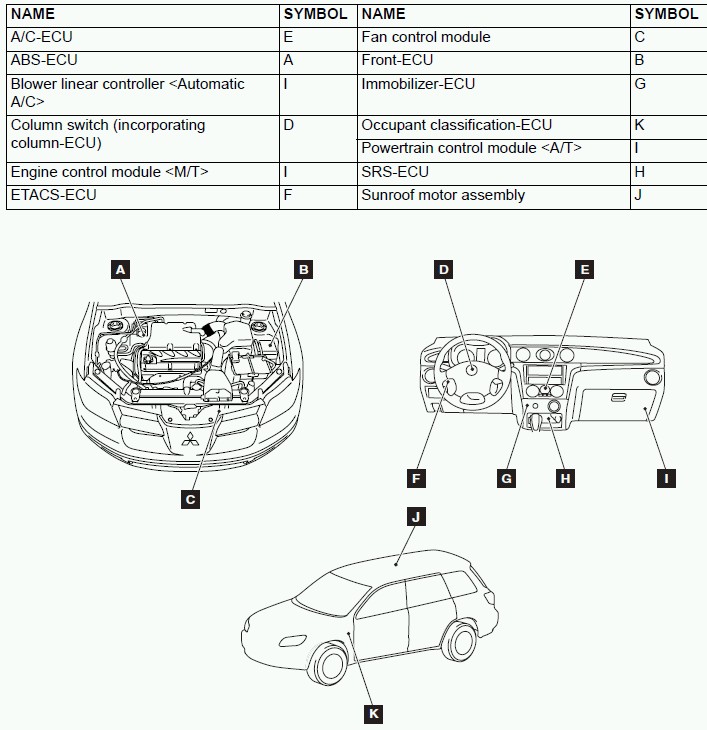 | NAME | SYMBOL | NAME | SYMBOL |
|---|---|---|---|
| A/C-ECU | E | Fan control module | C |
| ABS-ECU | A | Front-ECU | B |
| Blower linear controller <Automatic A/C> | I | Immobilizer-ECU | G |
| Column switch (incorporating column-ECU) | D | Occupant classification-ECU | K |
| | | Powertrain control module <A/T> | I |
| Engine control module <M/T> | I | SRS-ECU | H |
| ETACS-ECU | F | Sunroof motor assembly | J |

A B C D E F G H I J K