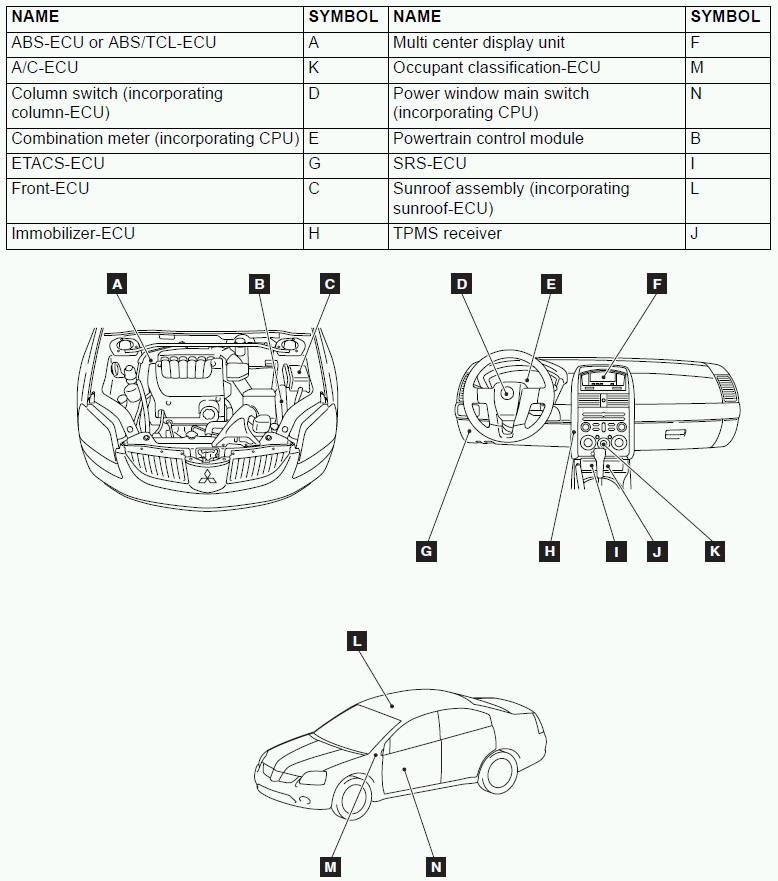 | NAME | SYMBOL | NAME | SYMBOL |
|---|---|---|---|
| ABS-ECU or ABS/TCL-ECU | A | Multi center display unit | F |
| A/C-ECU | K | Occupant classification-ECU | M |
| Column switch (incorporating column-ECU) | D | Power window main switch (incorporating CPU) | N |
| Combination meter (incorporating CPU) | E | Powertrain control module | B |
| ETACS-ECU | G | SRS-ECU | I |
| Front-ECU | C | Sunroof assembly (incorporating sunroof-ECU) | L |
| Immobilizer-ECU | H | TPMS receiver | J |

A B C

D E F

G H I J K

L

M N