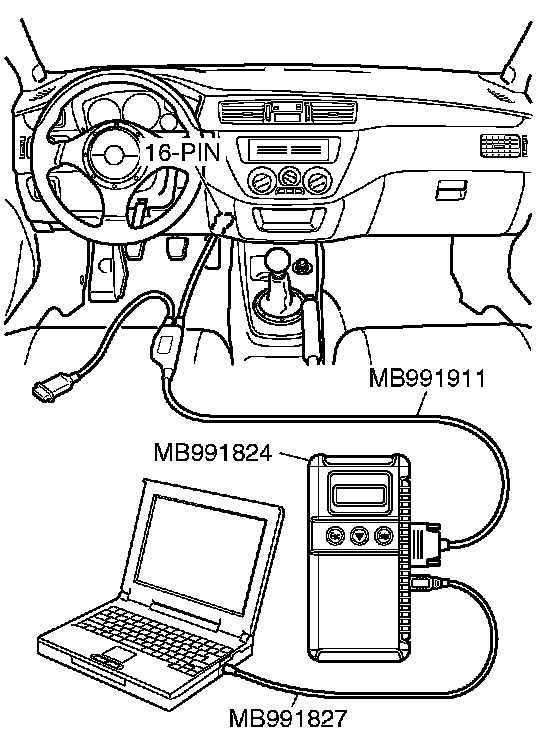 16-PIN

MB991911

MB991824

MB991827