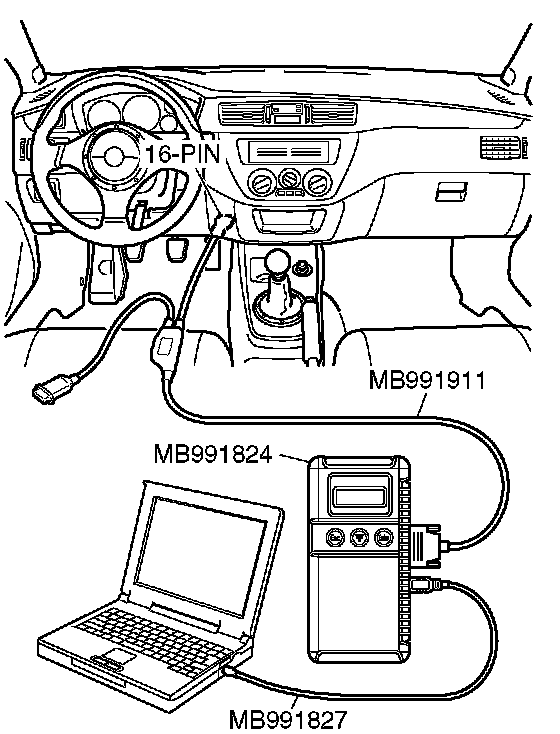 16-PIN
MB991911
MB991824
MB991827