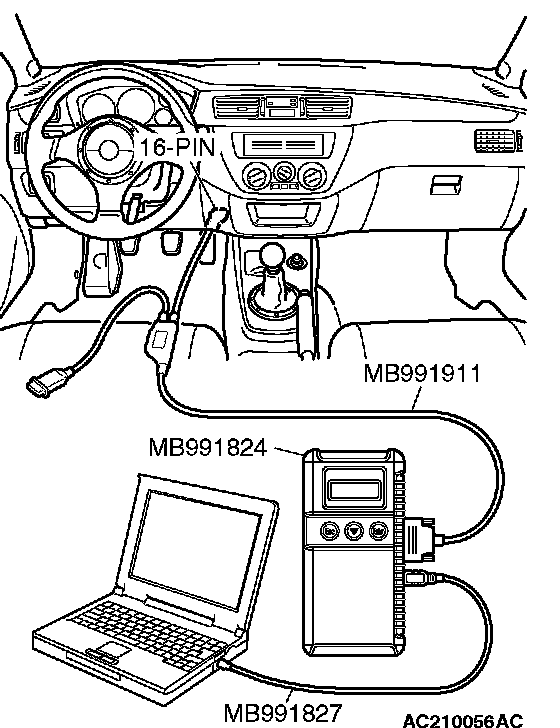 16-PIN

MB991911

MB991824

MB991827

AC210056AC