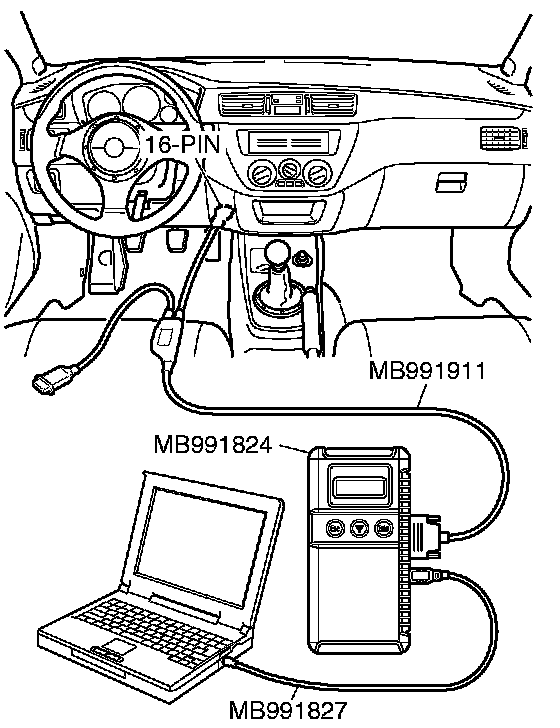 16-PIN

MB991911

MB991824

MB991827