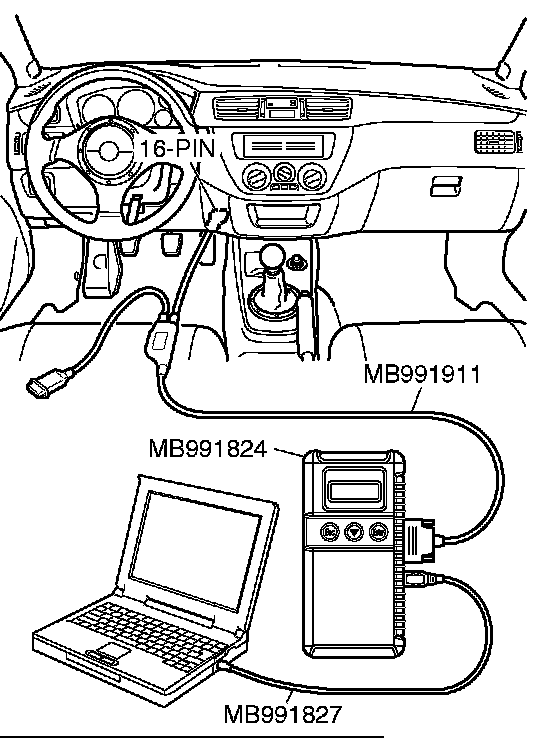 16-PIN
MB991911
MB991824
MB991827