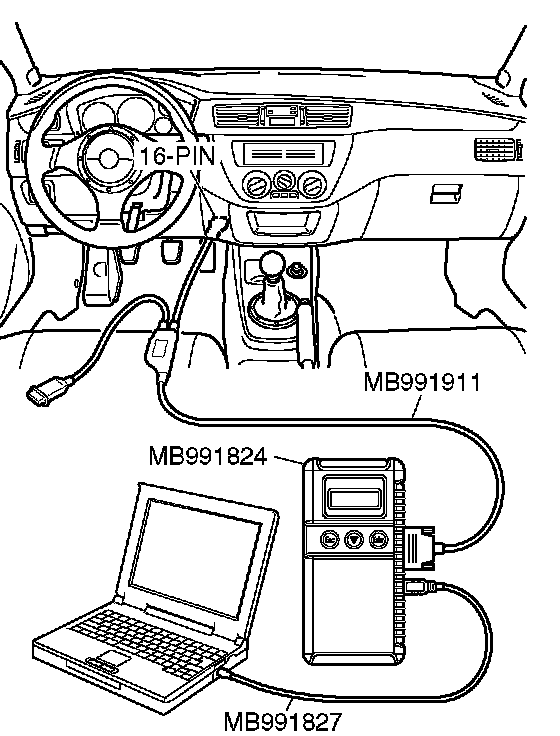 16-PIN

MB991911

MB991824

MB991827