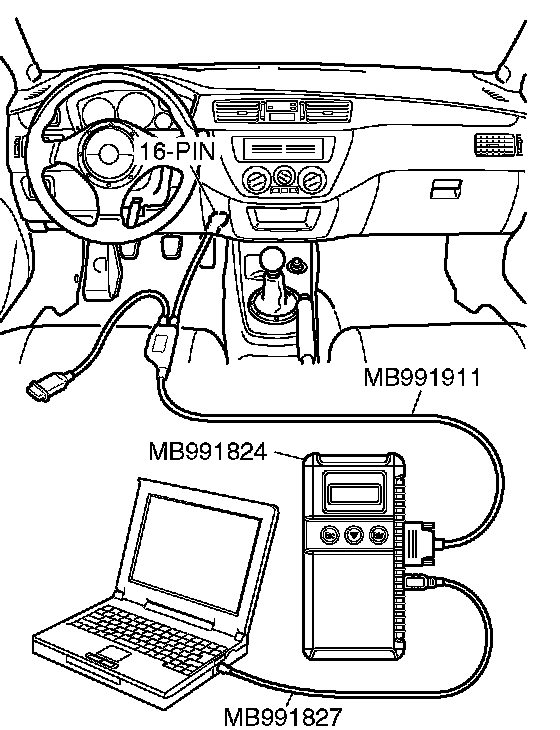 16-PIN

MB991911

MB991824

MB991827