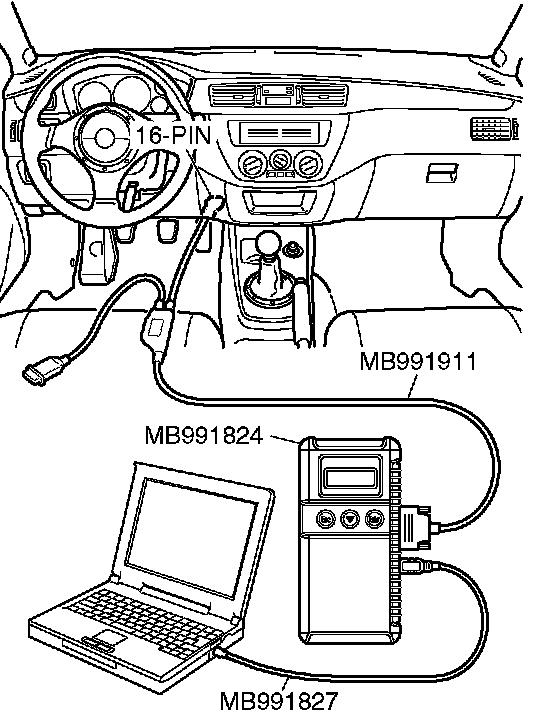 16-PIN

MB991911

MB991824

MB991827