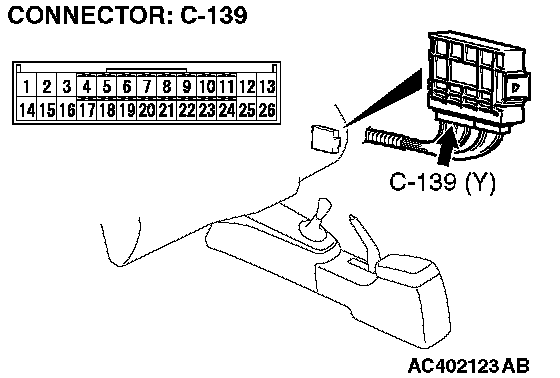 CONNECTOR: C-139

| 1 | 2 | 3 | 4 | 5 | 6 | 7 | 8 | 9 | 10 | 11 | 12 | 13 |
|---|---|---|---|---|---|---|---|---|---|---|---|---|
| 14 | 15 | 16 | 17 | 18 | 19 | 20 | 21 | 22 | 23 | 24 | 25 | 26 |

C-139 (Y)

AC402123 AB