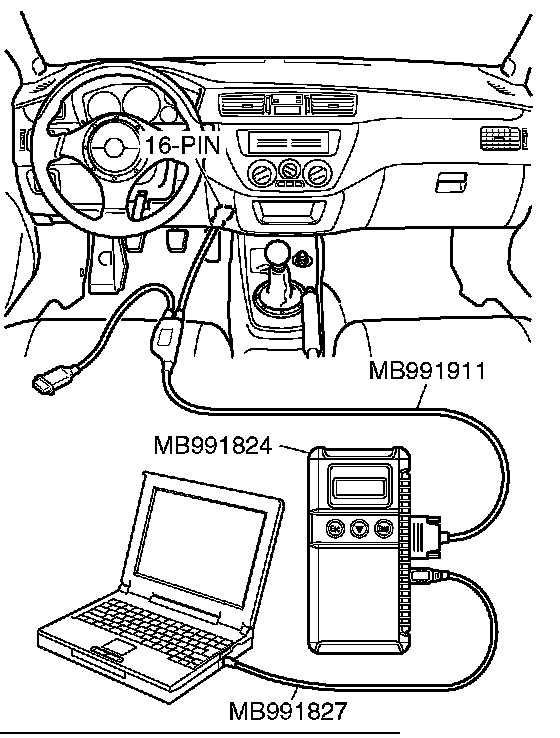 16-PIN

MB991911

MB991824

MB991827