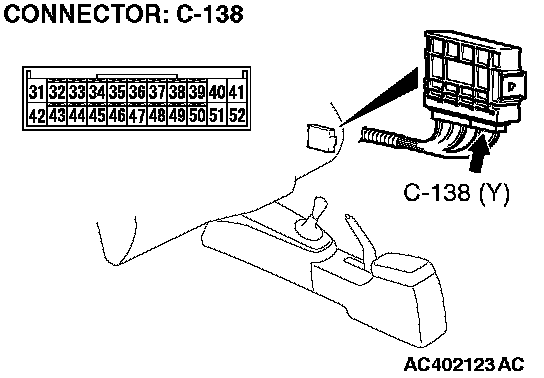 CONNECTOR: C-138

| 31 | 32 | 33 | 34 | 35 | 36 | 37 | 38 | 39 | 40 | 41 |
|---|---|---|---|---|---|---|---|---|---|---|
| 42 | 43 | 44 | 45 | 46 | 47 | 48 | 49 | 50 | 51 | 52 |

C-138 (Y)

AC402123 AC