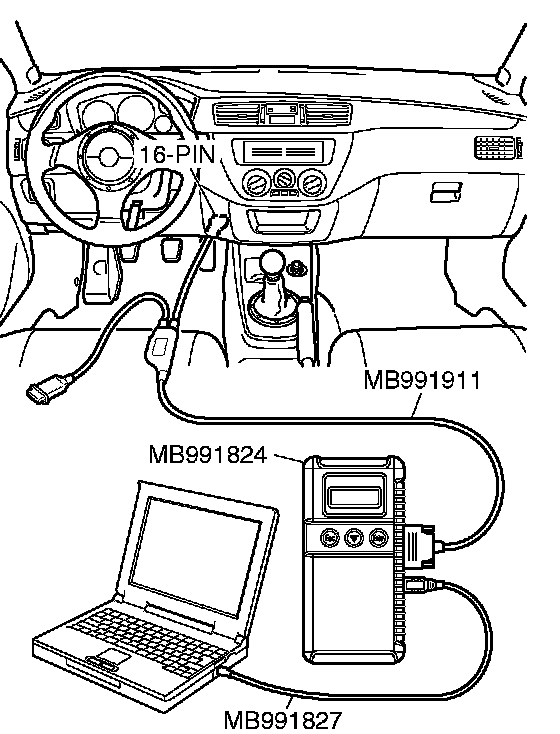 16-PIN

MB991911

MB991824

MB991827