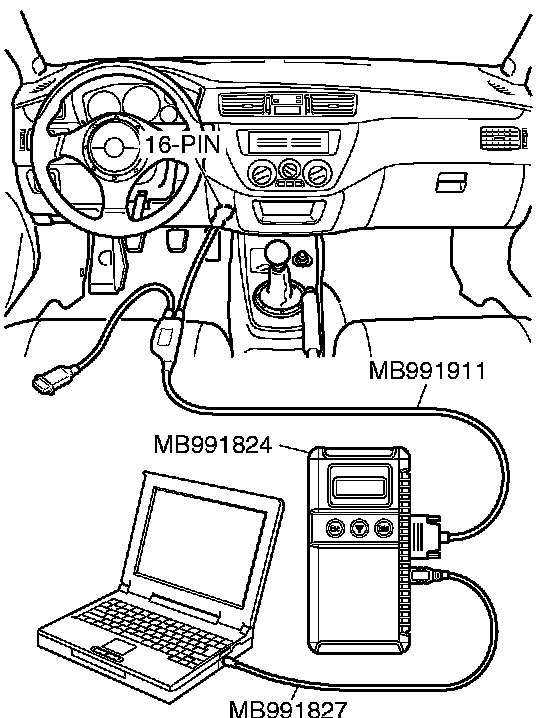 16-PIN

MB991911

MB991824

MB991827