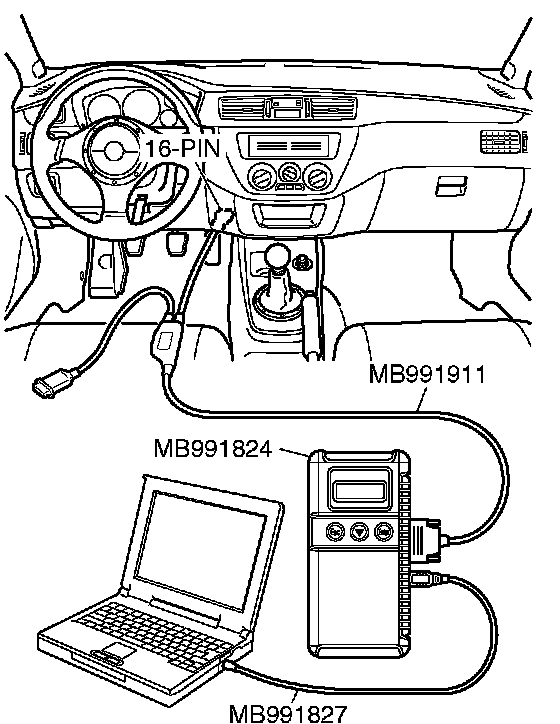 16-PIN

MB991911

MB991824

MB991827