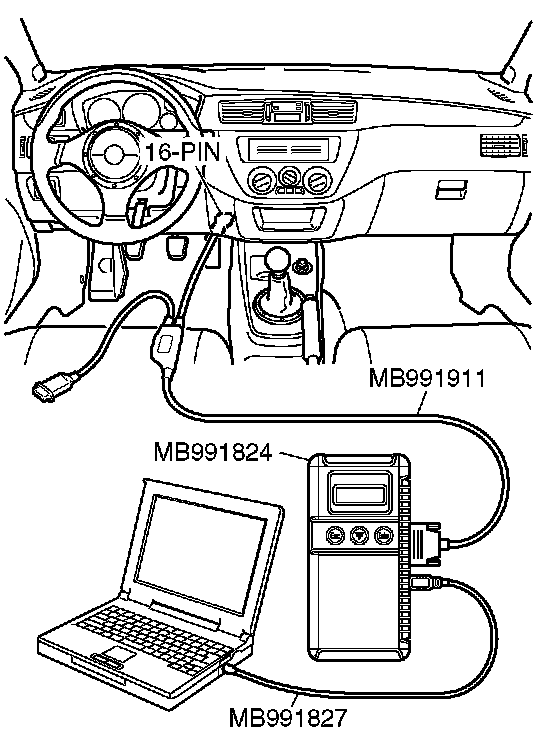 16-PIN

MB991911

MB991824

MB991827