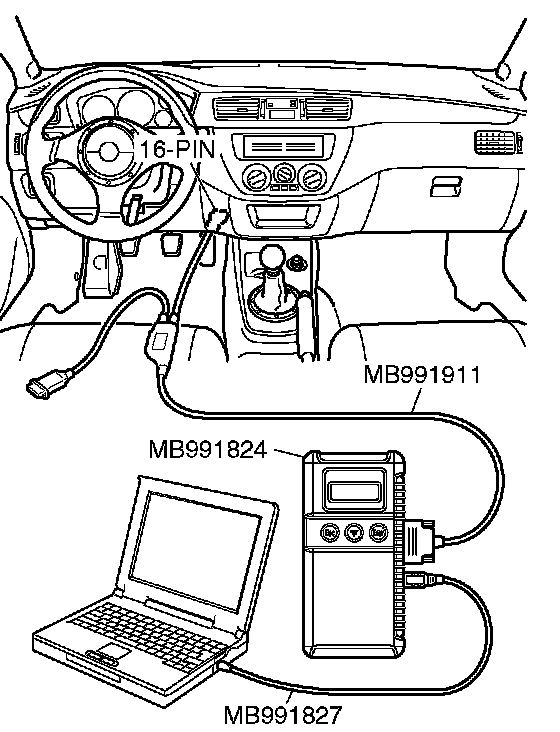 16-PIN
MB991911
MB991824
MB991827