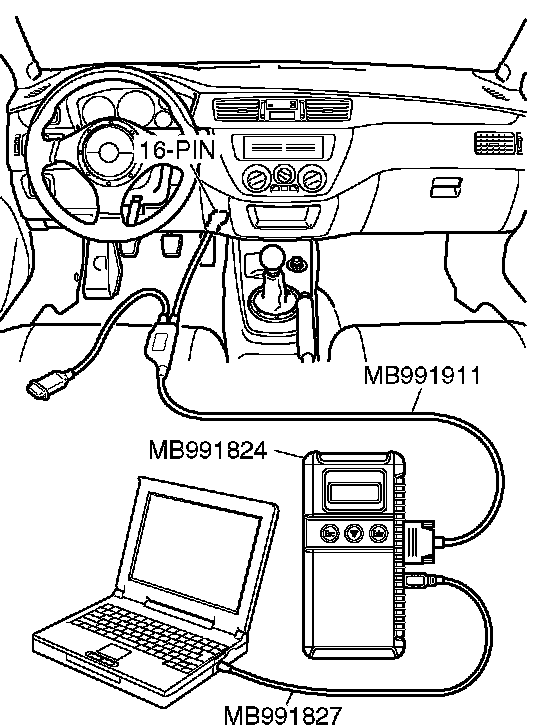 16-PIN

MB991911

MB991824

MB991827