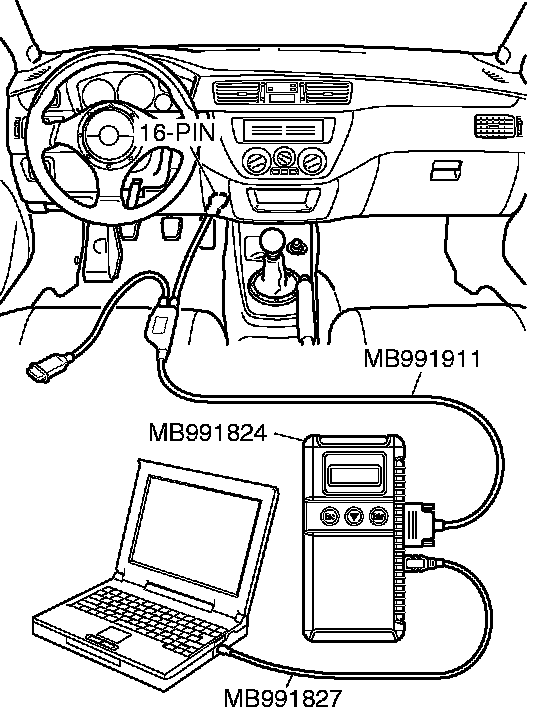 16-PIN

MB991911

MB991824

MB991827