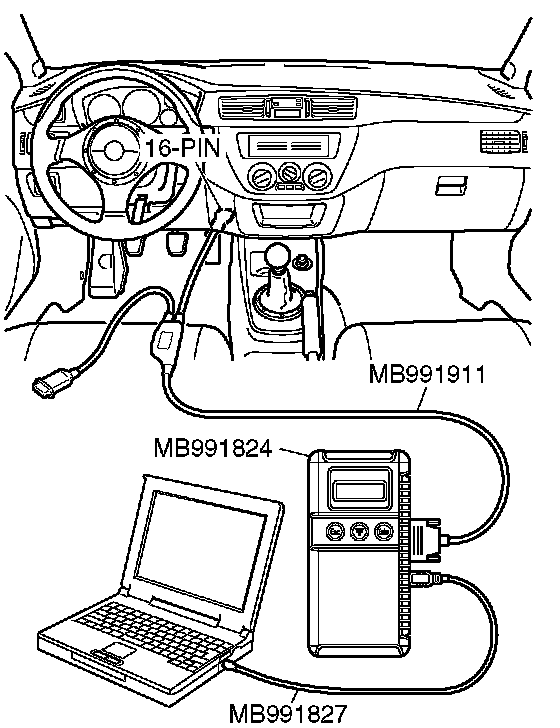 16-PIN
MB991911
MB991824
MB991827