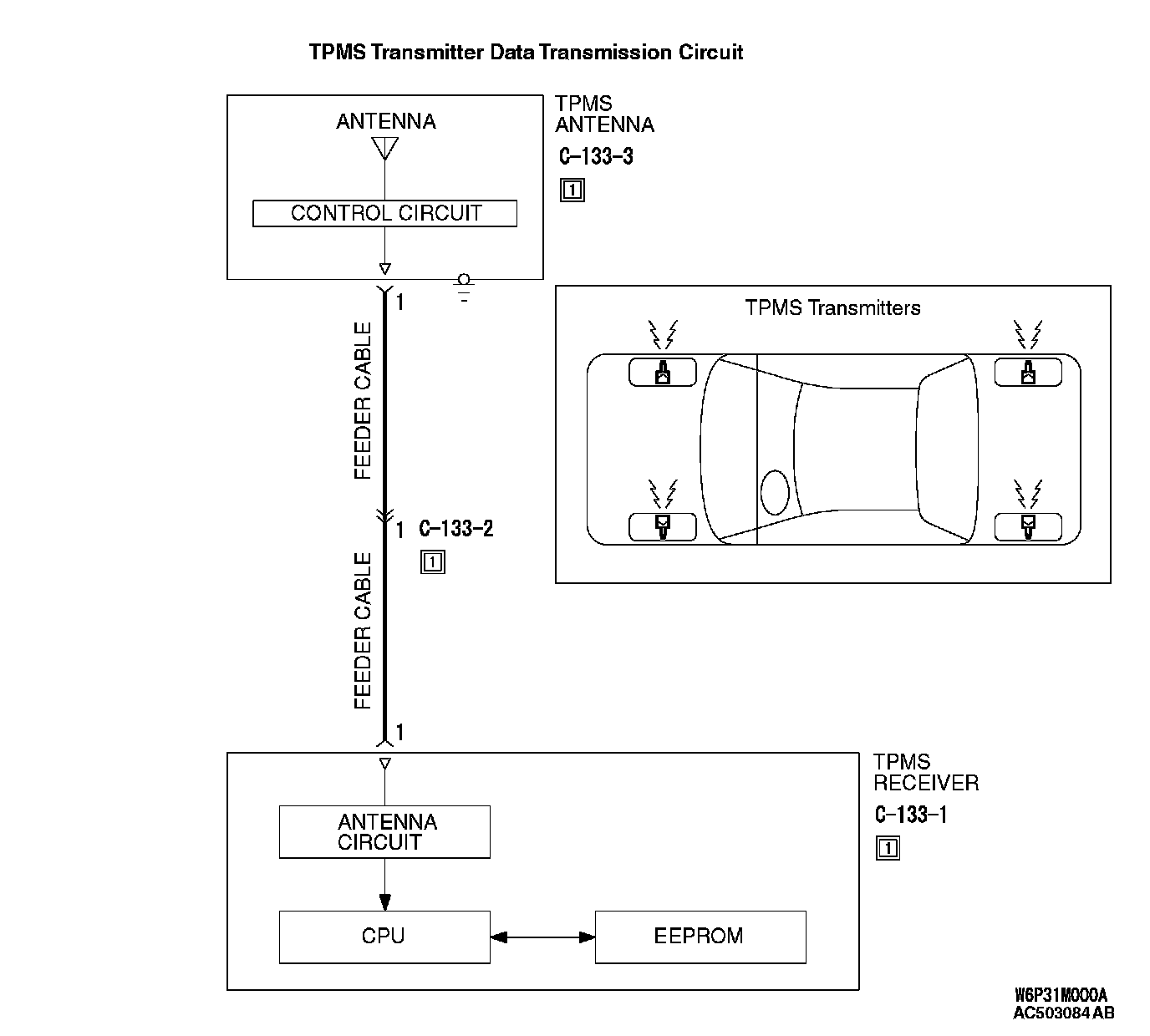 TPMS Transmitter Data Transmission Circuit

ANTENNA

CONTROL CIRCUIT

TPMS ANTENNA

C-133-3

1

1

FEEDER CABLE

1 C-133-2

1

FEEDER CABLE

1

TPMS Transmitters

TPMS RECEIVER

C-133-1

1

ANTENNA CIRCUIT

CPU

EEPROM

W6P31M000A
AC503084 AB