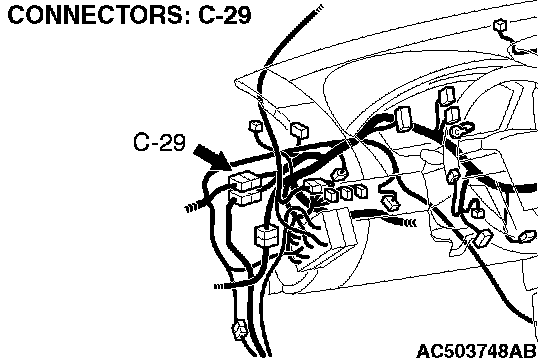 CONNECTORS: C-29

C-29

AC503748AB