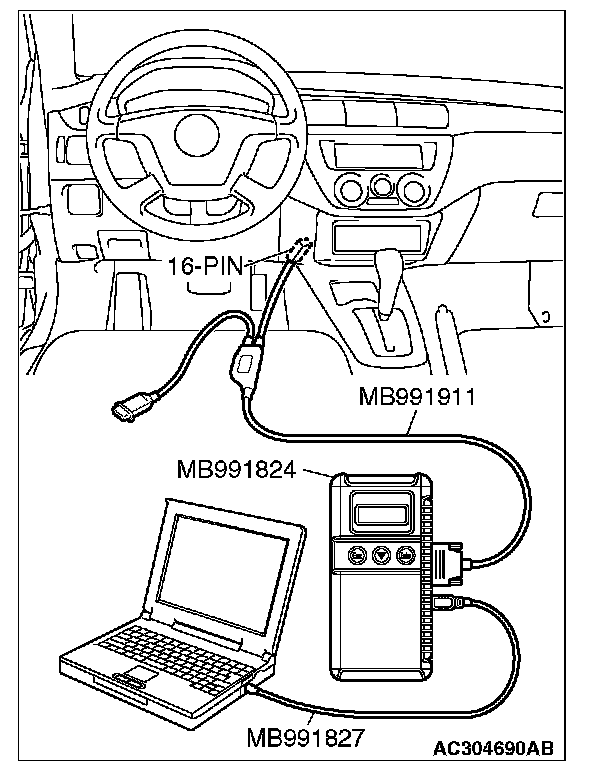 16-PIN

MB991911

MB991824

MB991827

AC304690AB