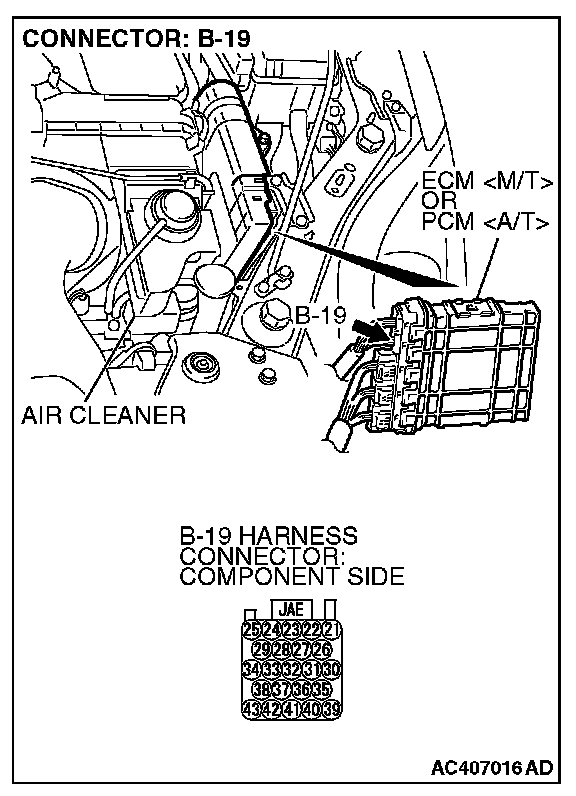 CONNECTOR: B-19

ECM <M/T>
OR
PCM <A/T>

B-19

AIR CLEANER

B-19 HARNESS CONNECTOR: COMPONENT SIDE

JAE

25 24 23 22 21
29 28 27 26
34 33 32 31 30
38 37 36 35
43 42 41 40 39

AC407016 AD