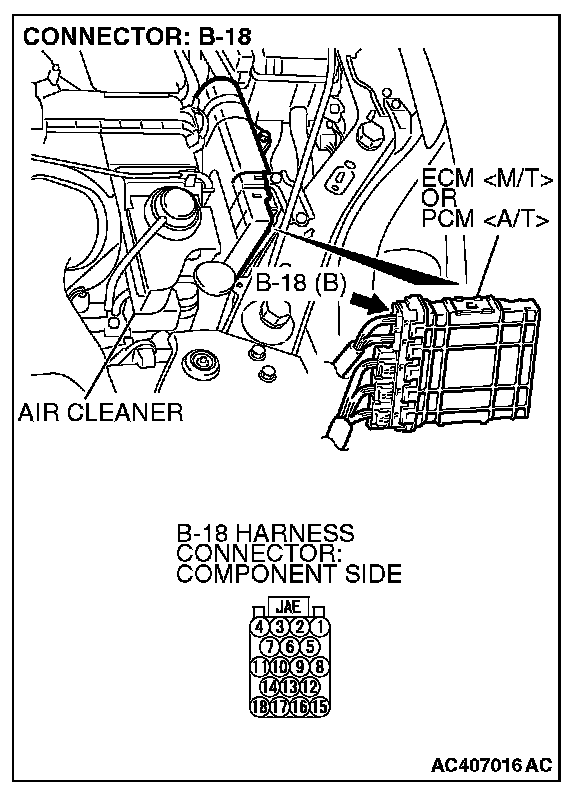 CONNECTOR: B-18

ECM <M/T>
OR
PCM <A/T>

B-18 (B)

AIR CLEANER

B-18 HARNESS
CONNECTOR:
COMPONENT SIDE

JAE

4 3 2 1
7 6 5
11 10 9 8
14 13 12
18 17 16 15

AC407016 AC