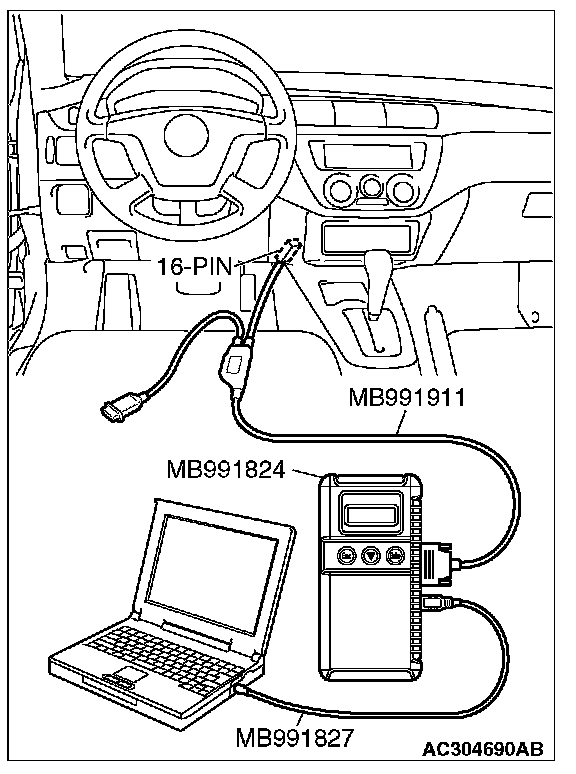 16-PIN
MB991911
MB991824
MB991827
AC304690AB