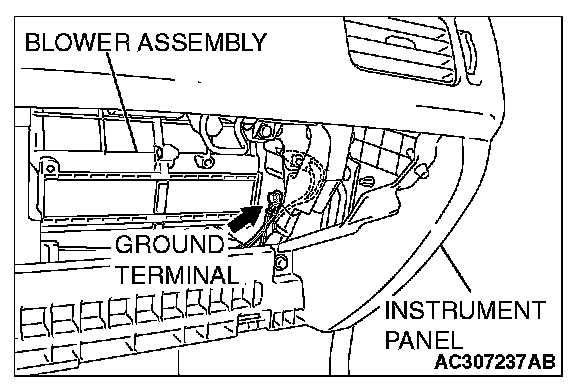 BLOWER ASSEMBLY

GROUND TERMINAL

INSTRUMENT PANEL

AC307237AB