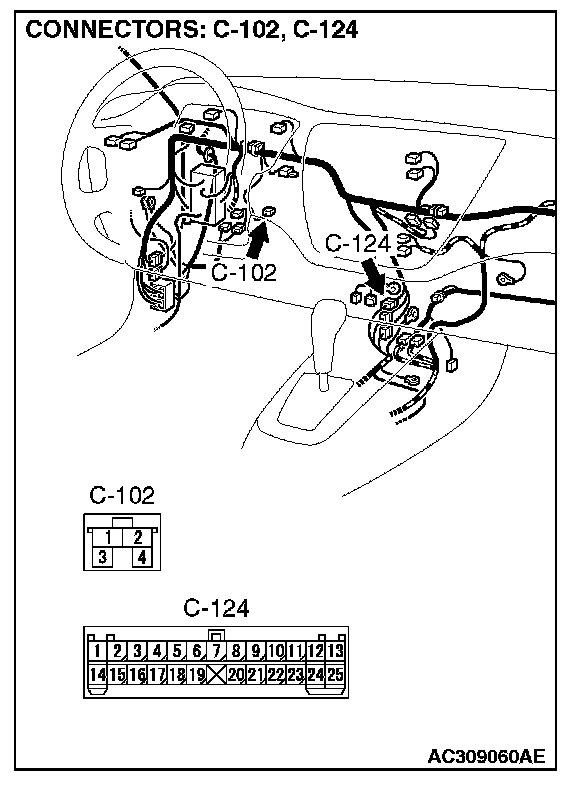 CONNECTORS: C-102, C-124

C-124

C-102

C-102

1 2
3 4

C-124

1 2 3 4 5 6 7 8 9 10 11 12 13
14 15 16 17 18 19 20 21 22 23 24 25

AC309060AE