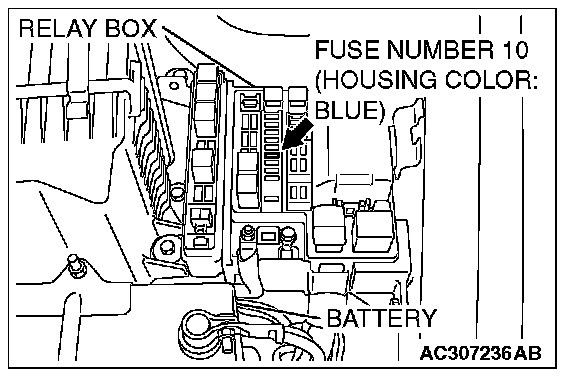 RELAY BOX

FUSE NUMBER 10 (HOUSING COLOR: BLUE)

BATTERY

AC307236AB