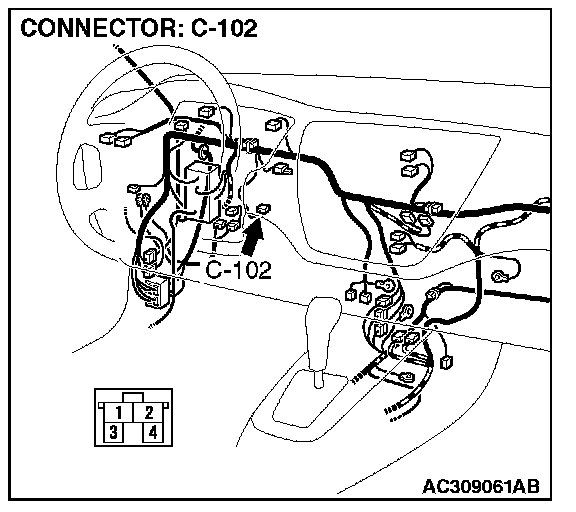 CONNECTOR: C-102

C-102

1 2
3 4

AC309061AB