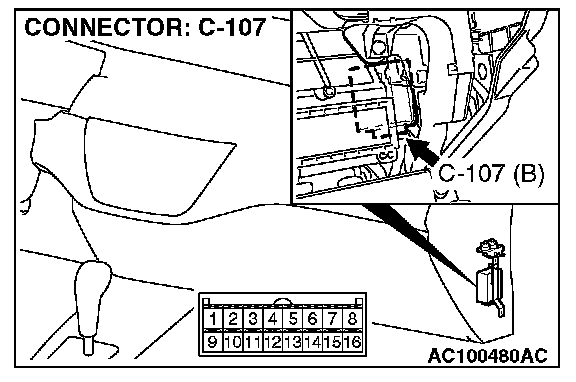 CONNECTOR: C-107

C-107 (B)

| 1 | 2 | 3 | 4 | 5 | 6 | 7 | 8 |
|---|---|---|---|---|---|---|---|
| 9 | 10 | 11 | 12 | 13 | 14 | 15 | 16 |

AC100480AC