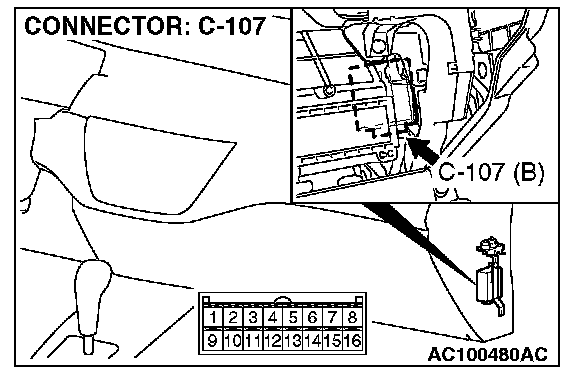 CONNECTOR: C-107

C-107 (B)

| 1 | 2 | 3 | 4 | 5 | 6 | 7 | 8 |
|---|---|---|---|---|---|---|---|
| 9 | 10 | 11 | 12 | 13 | 14 | 15 | 16 |

AC100480AC