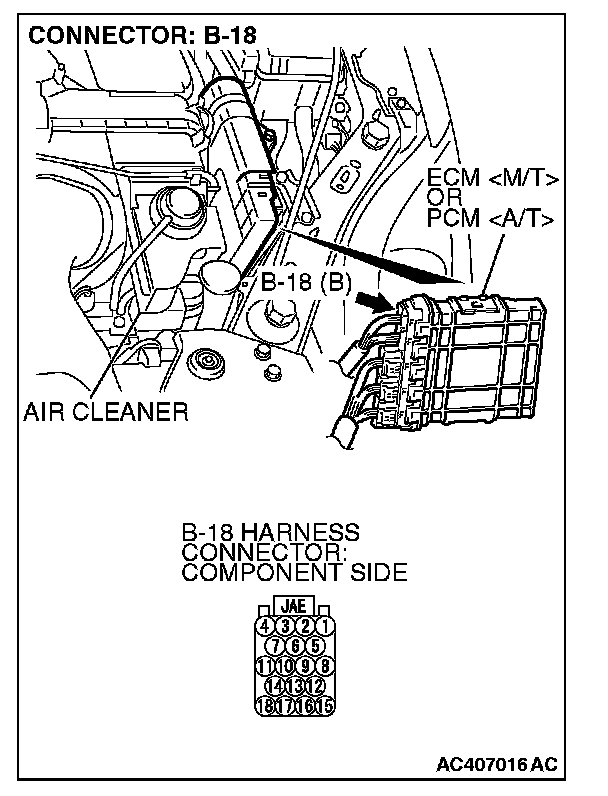 CONNECTOR: B-18

ECM <M/T>
OR
PCM <A/T>

B-18 (B)

AIR CLEANER

B-18 HARNESS CONNECTOR: COMPONENT SIDE

JAE

4 3 2 1
7 6 5
11 10 9 8
14 13 12
18 17 16 15

AC407016 AC