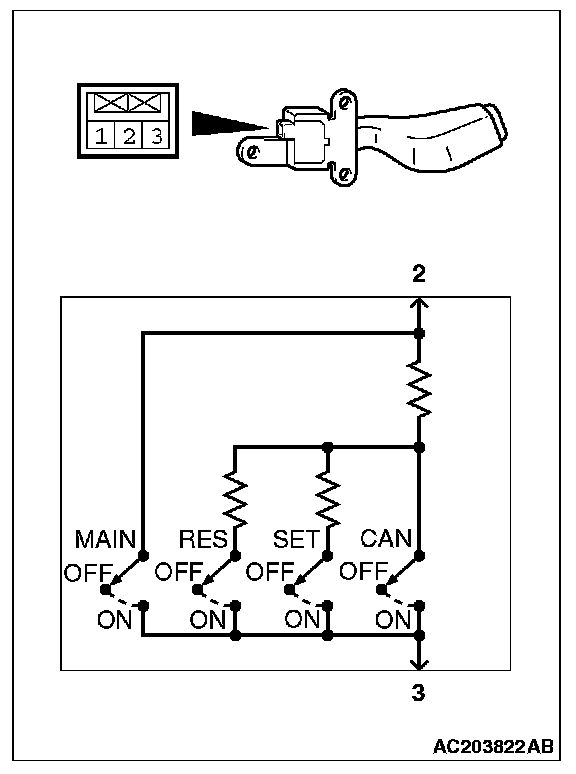 1 2 3

2

MAIN RES SET CAN

OFF OFF OFF OFF

ON ON ON ON

3

AC203822AB