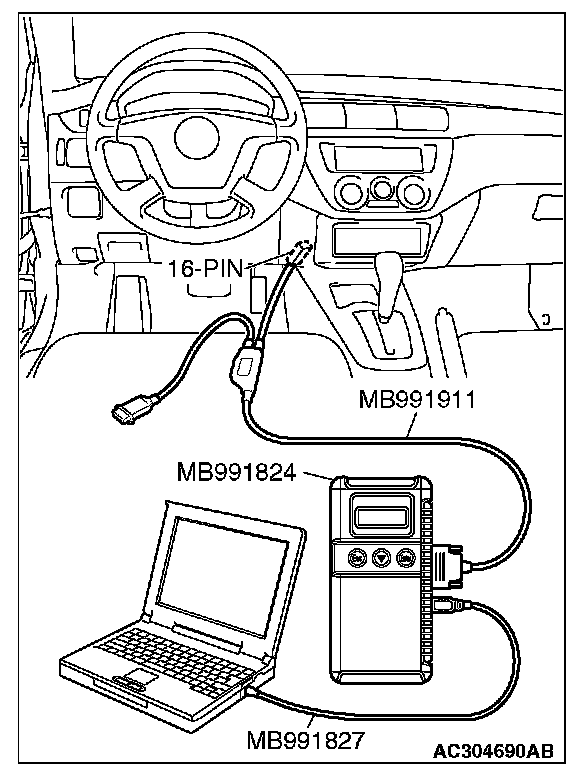 16-PIN

MB991911

MB991824

MB991827

AC304690AB