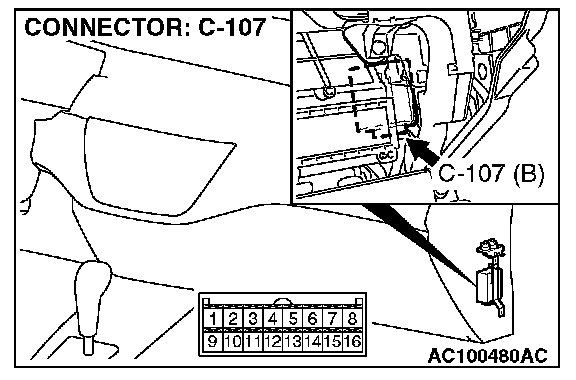 CONNECTOR: C-107

C-107 (B)

| 1 | 2 | 3 | 4 | 5 | 6 | 7 | 8 |
|---|---|---|---|---|---|---|---|
| 9 | 10 | 11 | 12 | 13 | 14 | 15 | 16 |

AC100480AC