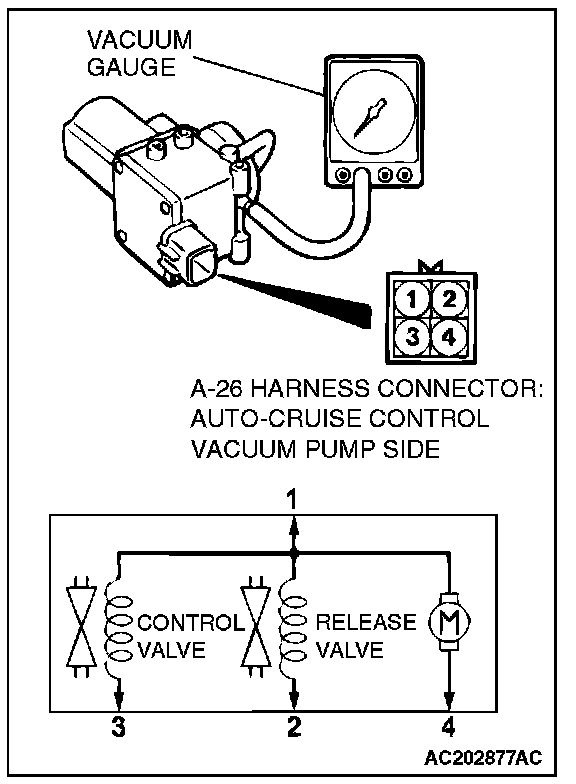 VACUUM GAUGE

1 2
3 4

A-26 HARNESS CONNECTOR: AUTO-CRUISE CONTROL VACUUM PUMP SIDE

1

CONTROL VALVE

RELEASE VALVE

M

3

2

4

AC202877AC