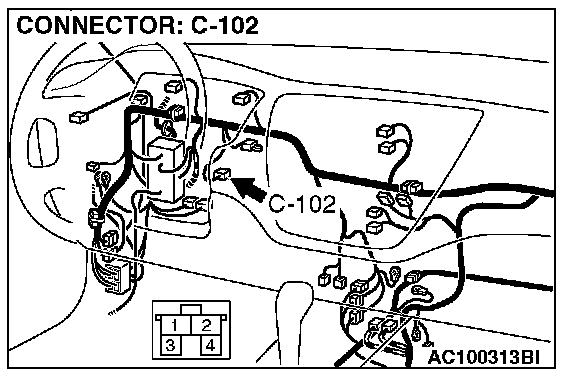 CONNECTOR: C-102

C-102

1 2
3 4

AC100313BI