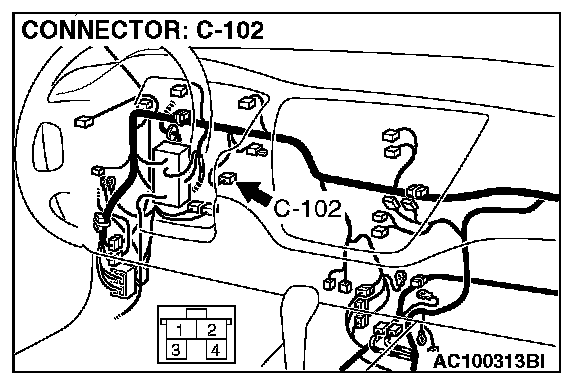 CONNECTOR: C-102

C-102

1 2
3 4

AC100313BI