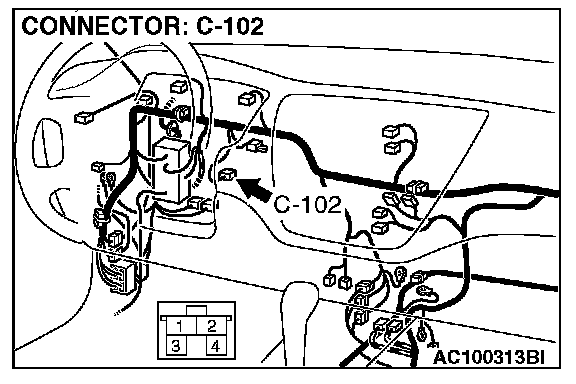 CONNECTOR: C-102

C-102

1 2
3 4

AC100313BI