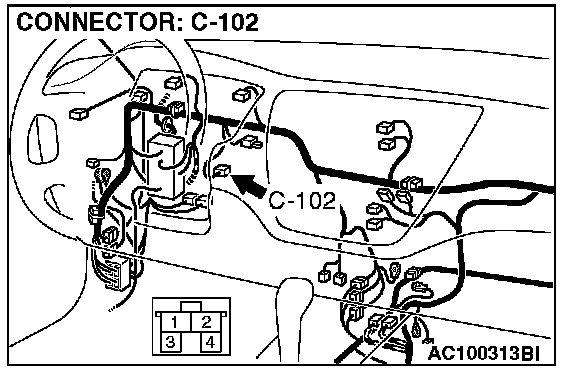 CONNECTOR: C-102

C-102

1 2
3 4

AC100313BI