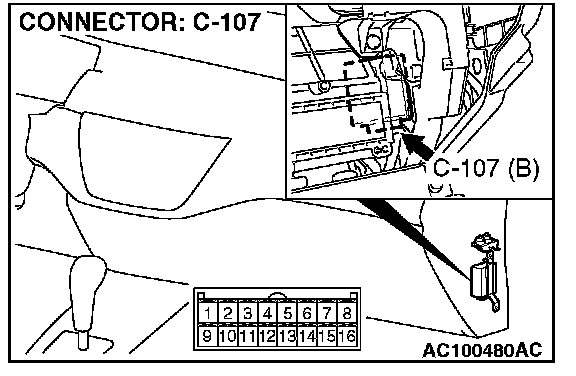 CONNECTOR: C-107

C-107 (B)

| 1 | 2 | 3 | 4 | 5 | 6 | 7 | 8 |
|---|---|---|---|---|---|---|---|
| 9 | 10 | 11 | 12 | 13 | 14 | 15 | 16 |

AC100480AC