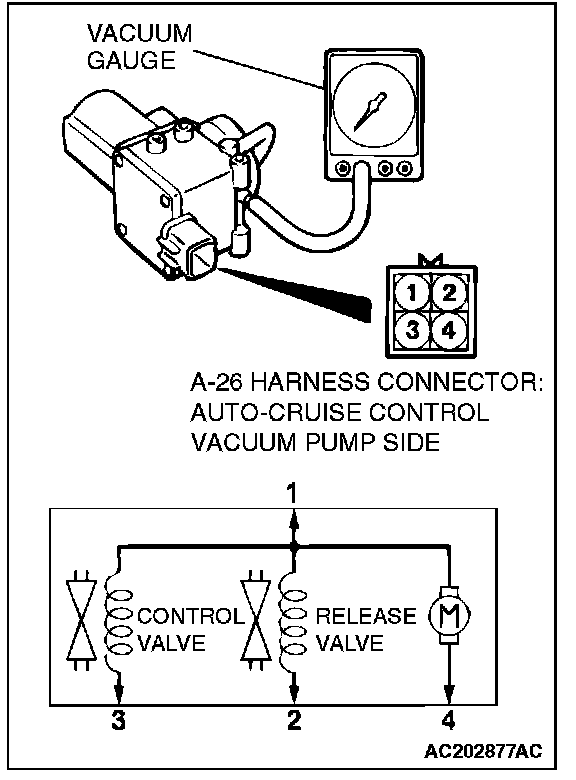 VACUUM GAUGE

1 2
3 4

A-26 HARNESS CONNECTOR: AUTO-CRUISE CONTROL VACUUM PUMP SIDE

1

CONTROL VALVE

RELEASE VALVE

M

3
2
4

AC202877AC