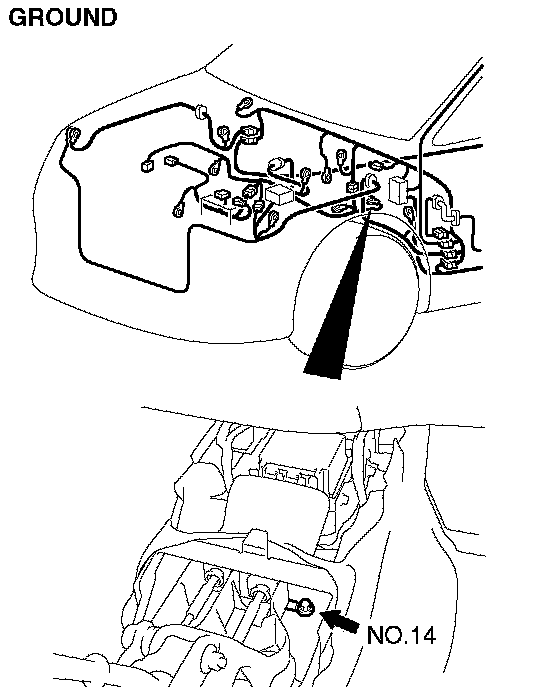 GROUND

NO.14