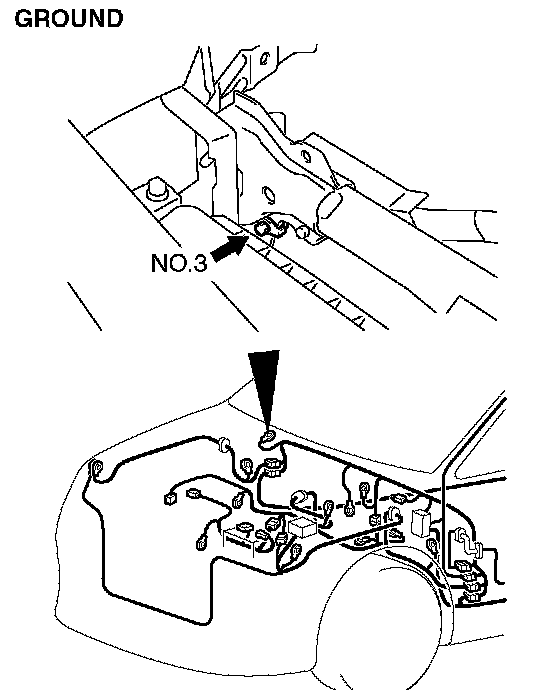 GROUND

NO.3