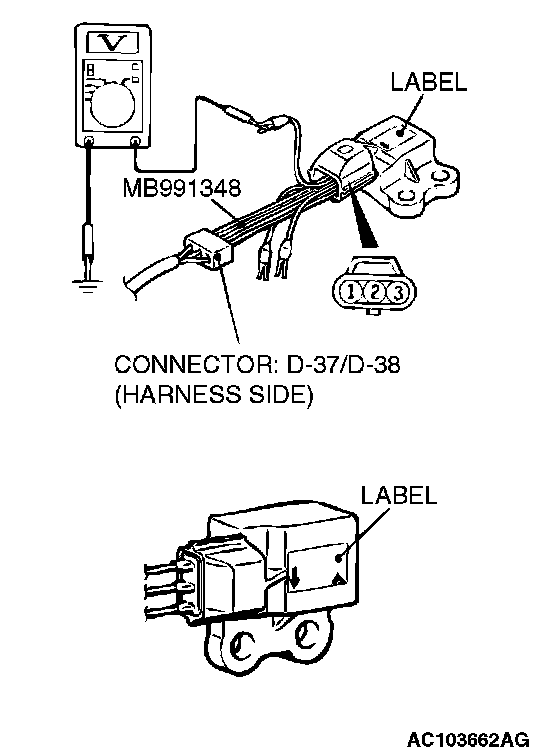 V

LABEL

MB991348

1 2 3

CONNECTOR: D-37/D-38
(HARNESS SIDE)

LABEL

AC103662AG