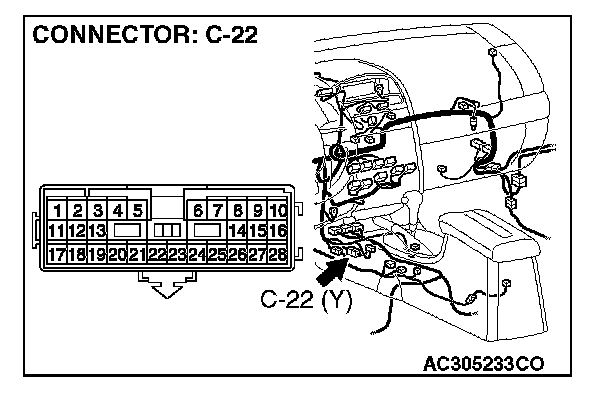 CONNECTOR: C-22

1 2 3 4 5 6 7 8 9 10
11 12 13 14 15 16
17 18 19 20 21 22 23 24 25 26 27 28

C-22 (Y)

AC305233CO