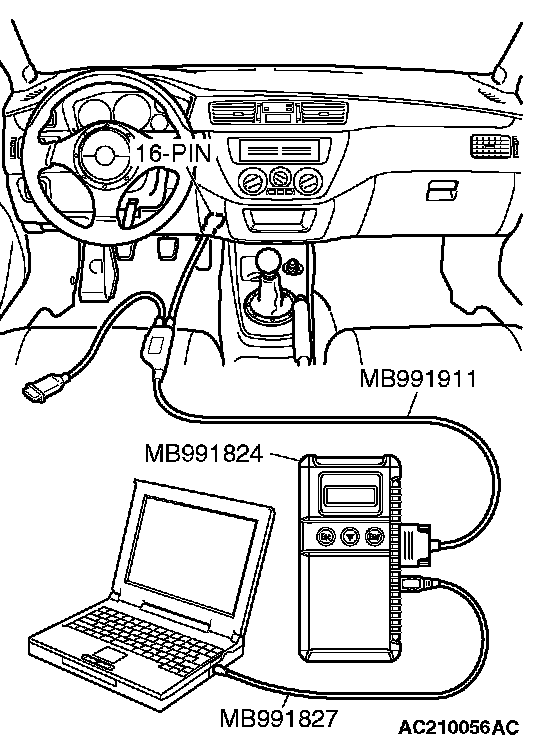 16-PIN

MB991911

MB991824

MB991827

AC210056AC