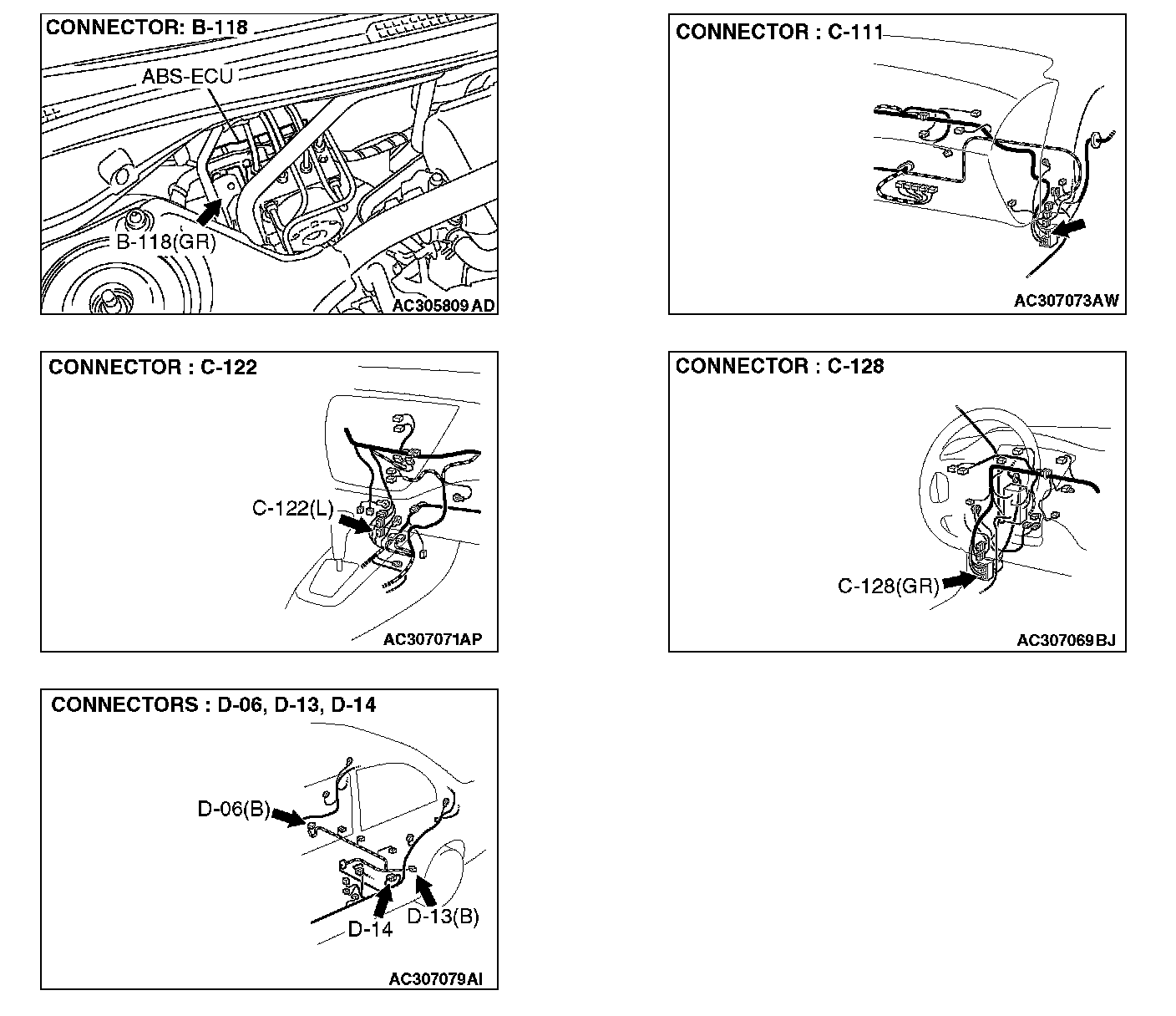 CONNECTOR: B-118

ABS-ECU

B-118(GR)

AC305809 AD

CONNECTOR : C-111

AC307073AW

CONNECTOR : C-122

C-122(L)

AC307071AP

CONNECTOR : C-128

C-128(GR)

AC307069 BJ

CONNECTORS : D-06, D-13, D-14

D-06(B)

D-14

D-13(B)

AC307079AI